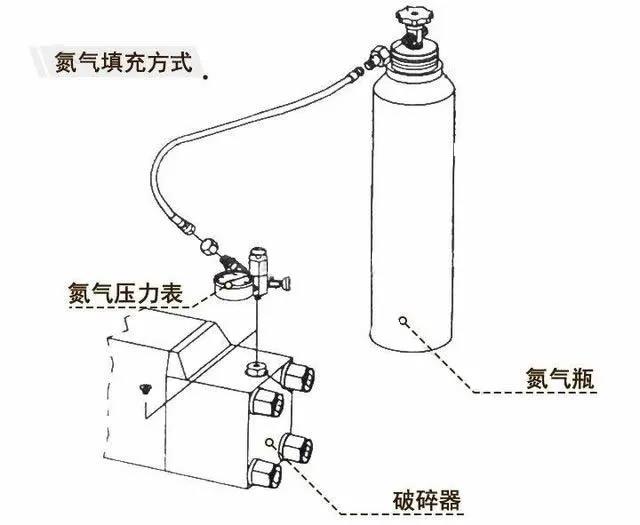 氮气填充方式

氮气压力表

氮气瓶

破碎器